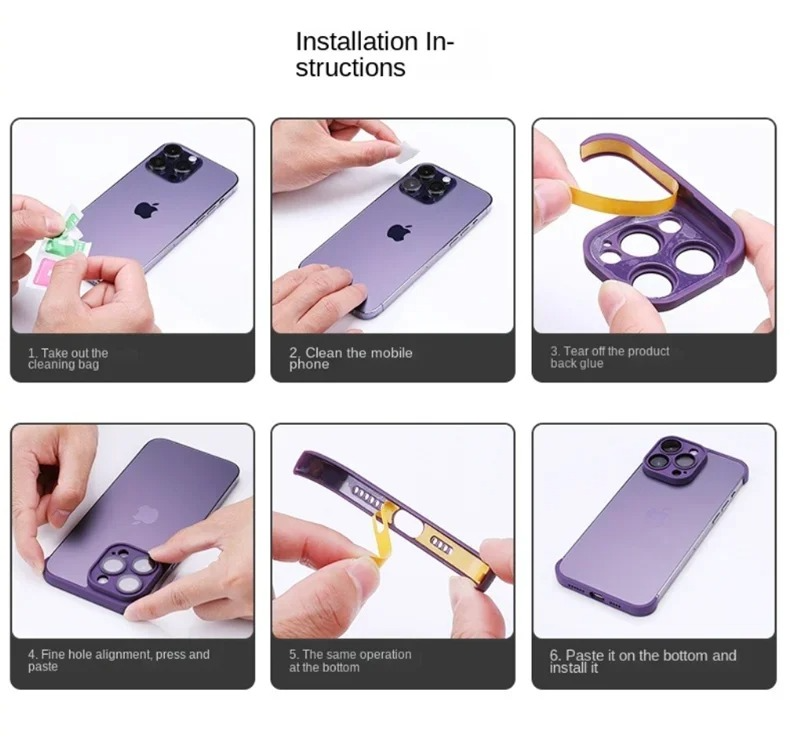 Installation Instructions

1. Take out the cleaning bag

2. Clean the mobile phone

3. Tear off the product back glue

4. Fine hole alignment, press and paste

5. The same operation at the bottom

6. Paste it on the bottom and install it